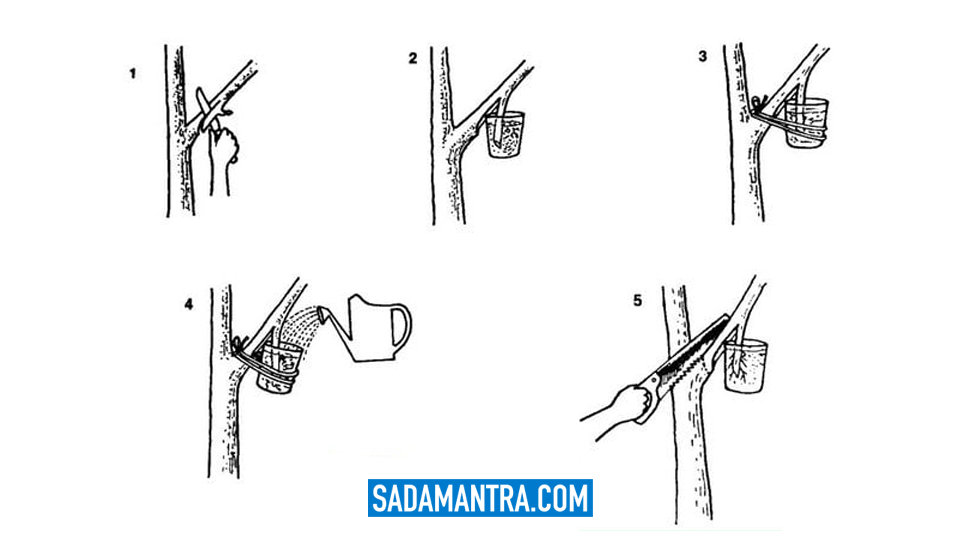 1

2

3

4

5

SADAMANTRA.COM